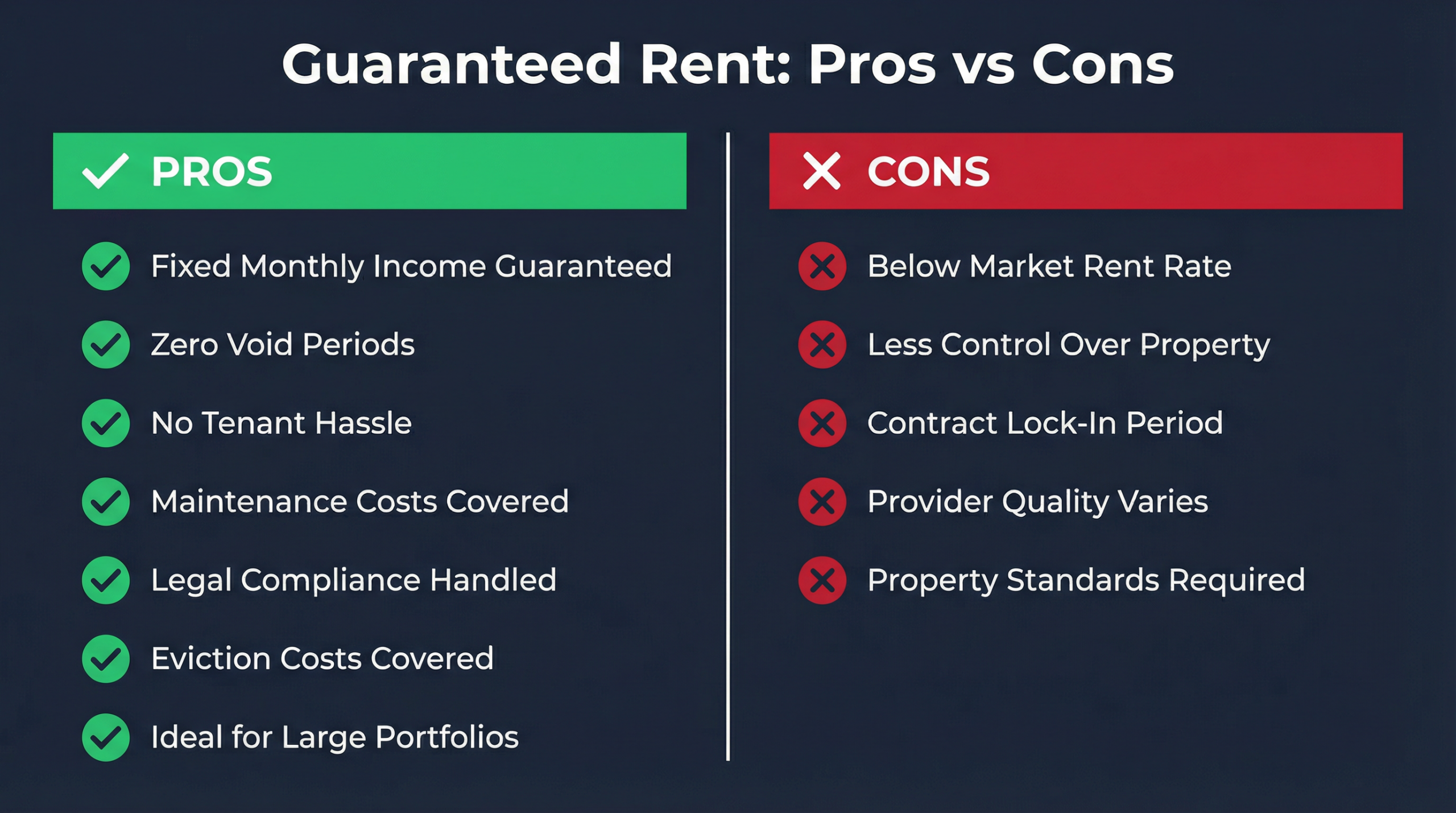 Guaranteed Rent: Pros vs Cons

PROS

Fixed Monthly Income Guaranteed

Zero Void Periods

No Tenant Hassle

Maintenance Costs Covered

Legal Compliance Handled

Eviction Costs Covered

Ideal for Large Portfolios

CONS

Below Market Rent Rate

Less Control Over Property

Contract Lock-In Period

Provider Quality Varies

Property Standards Required